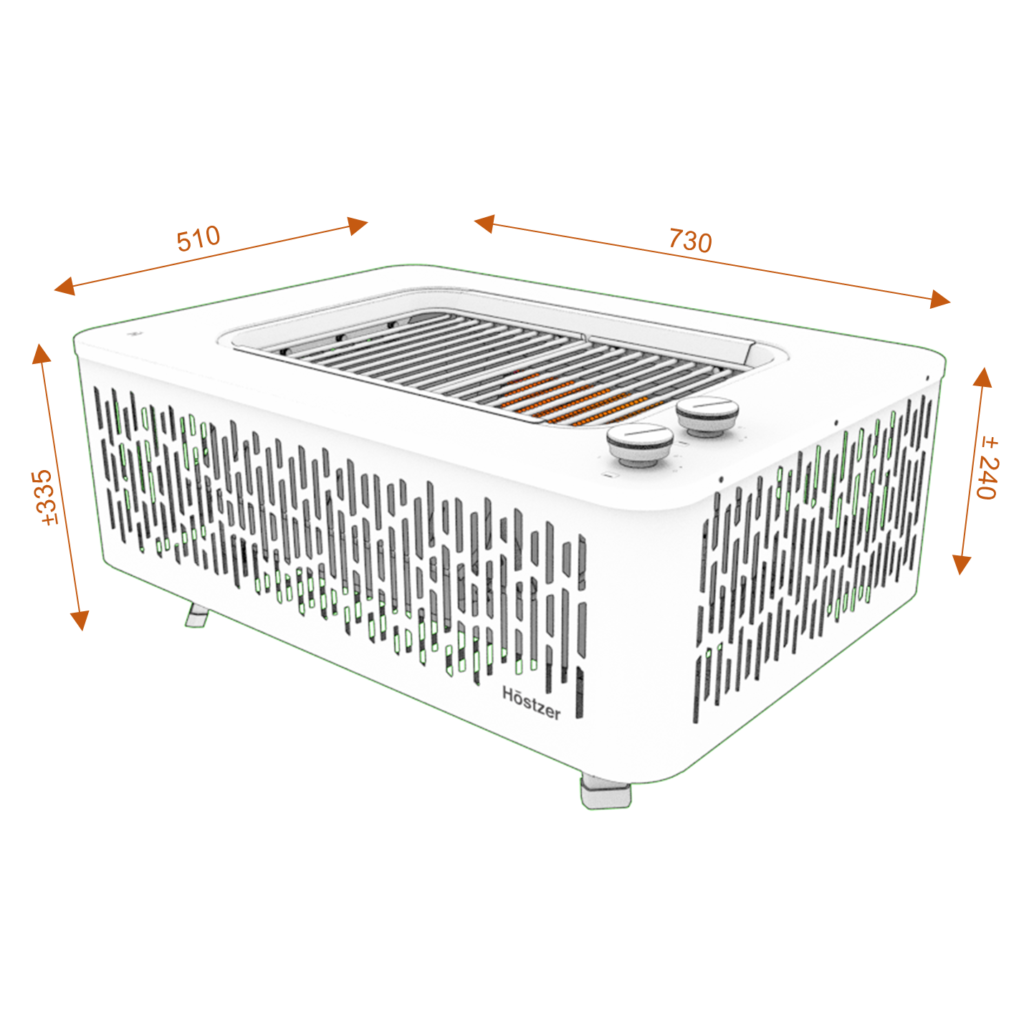 510

730

±335

± 240

Höstzer